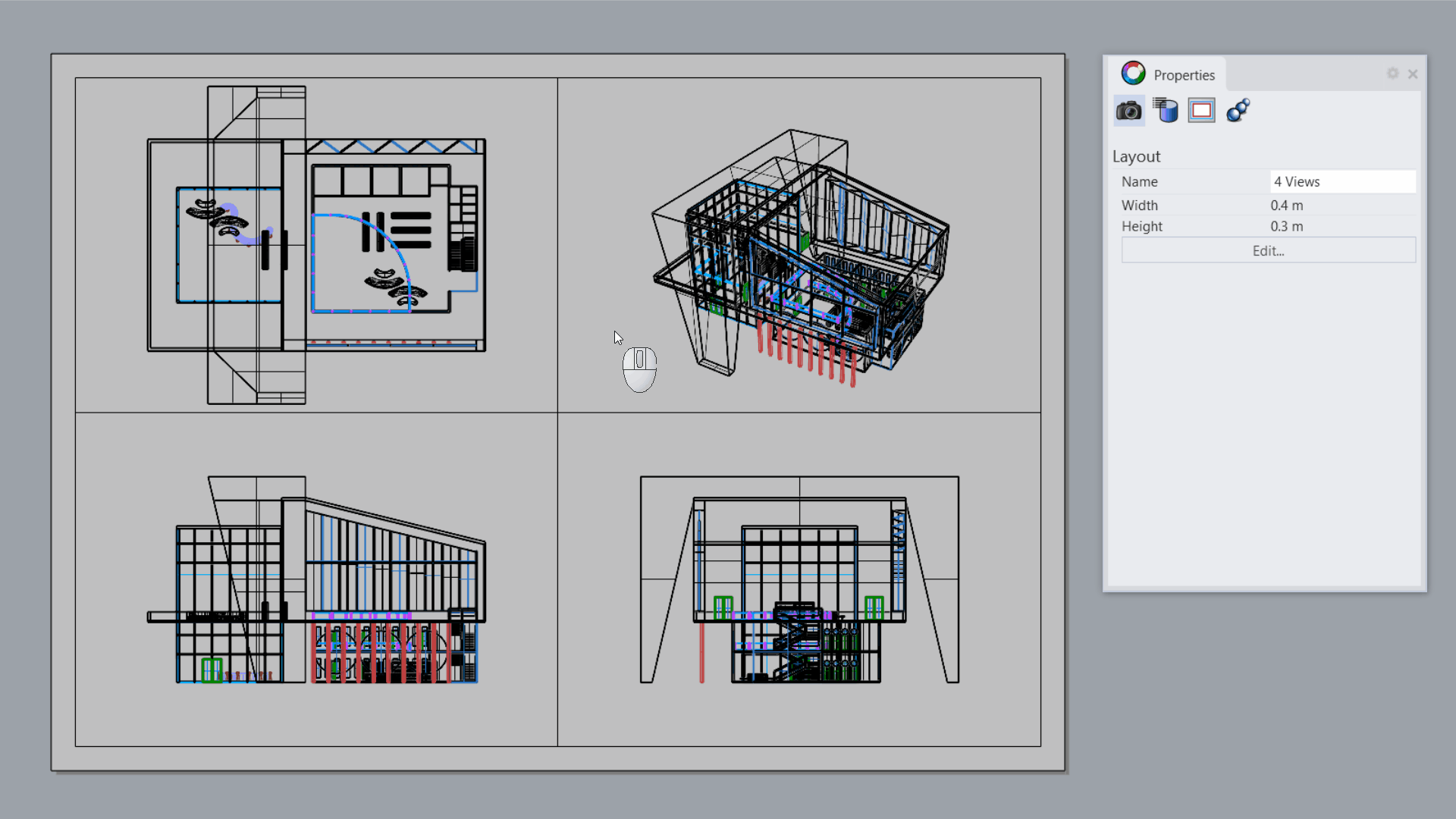 Properties

Layout

| Name | 4 Views |
|---|---|
| Width | 0.4 m |
| Height | 0.3 m |

Edit...